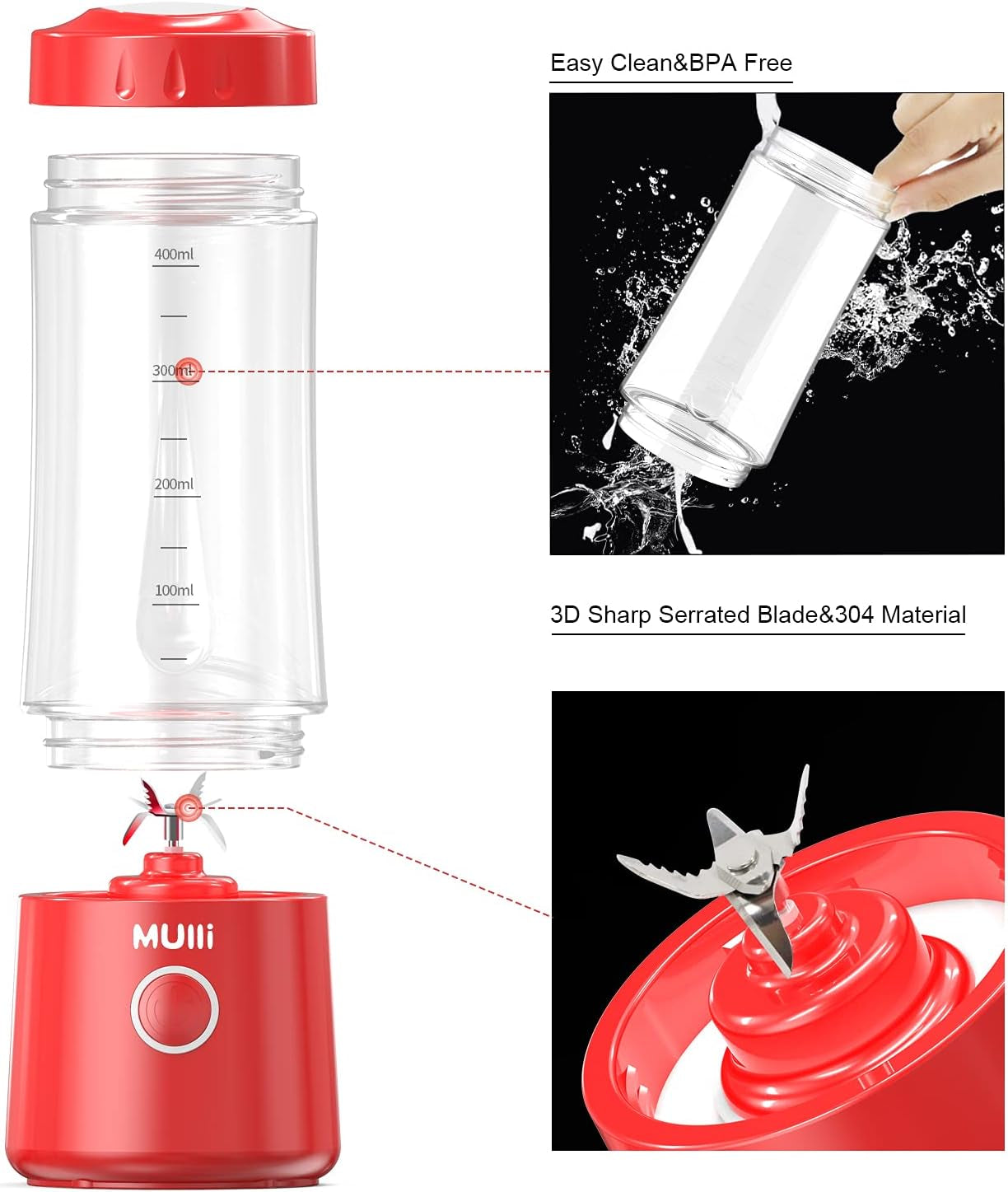 400ml

300ml

200ml

100ml

MUlli

Easy Clean&BPA Free

3D Sharp Serrated Blade&304 Material